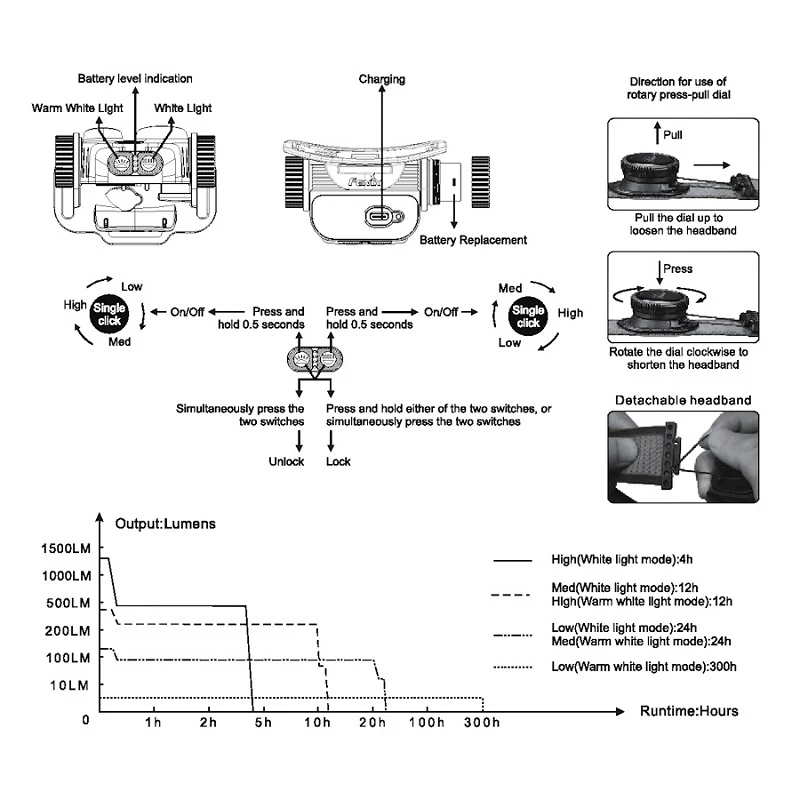 Battery level indication
Warm White Light
White Light
Charging
Fenix
Battery Replacement
Direction for use of rotary press-pull dial
Pull
Pull the dial up to loosen the headband
Press
Rotate the dial clockwise to shorten the headband
Detachable headband

Low
High
Single click
Med
On/Off
Press and hold 0.5 seconds
Press and hold 0.5 seconds
On/Off
Med
Single click
High
Low

Simultaneously press the two switches
Press and hold either of the two switches, or simultaneously press the two switches
Unlock
Lock

Output:Lumens
1500LM
1000LM
500LM
200LM
100LM
10LM
0
1h
2h
5h
10h
20h
100h
300h
Runtime:Hours
High(White light mode):4h
Med(White light mode):12h
High(Warm white light mode):12h
Low(White light mode):24h
Med(Warm white light mode):24h
Low(Warm white light mode):300h